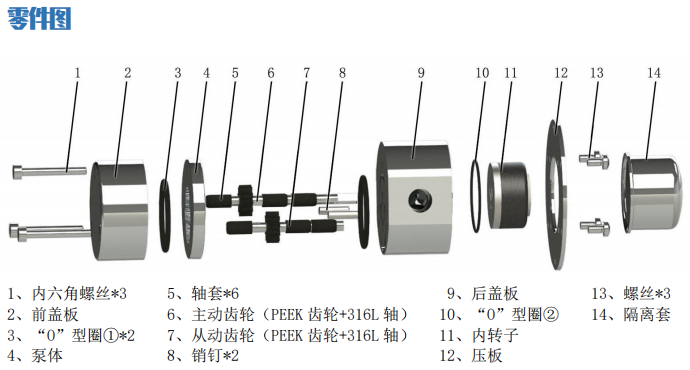 零件图

1 2 3 4 5 6 7 8 9 10 11 12 13 14

1、内六角螺丝*3
2、前盖板
3、“0”型圈①*2
4、泵体

5、轴套*6
6、主动齿轮（PEEK 齿轮+316L 轴）
7、从动齿轮（PEEK 齿轮+316L 轴）
8、销钉*2

9、后盖板
10、“0”型圈②
11、内转子
12、压板

13、螺丝*3
14、隔离套